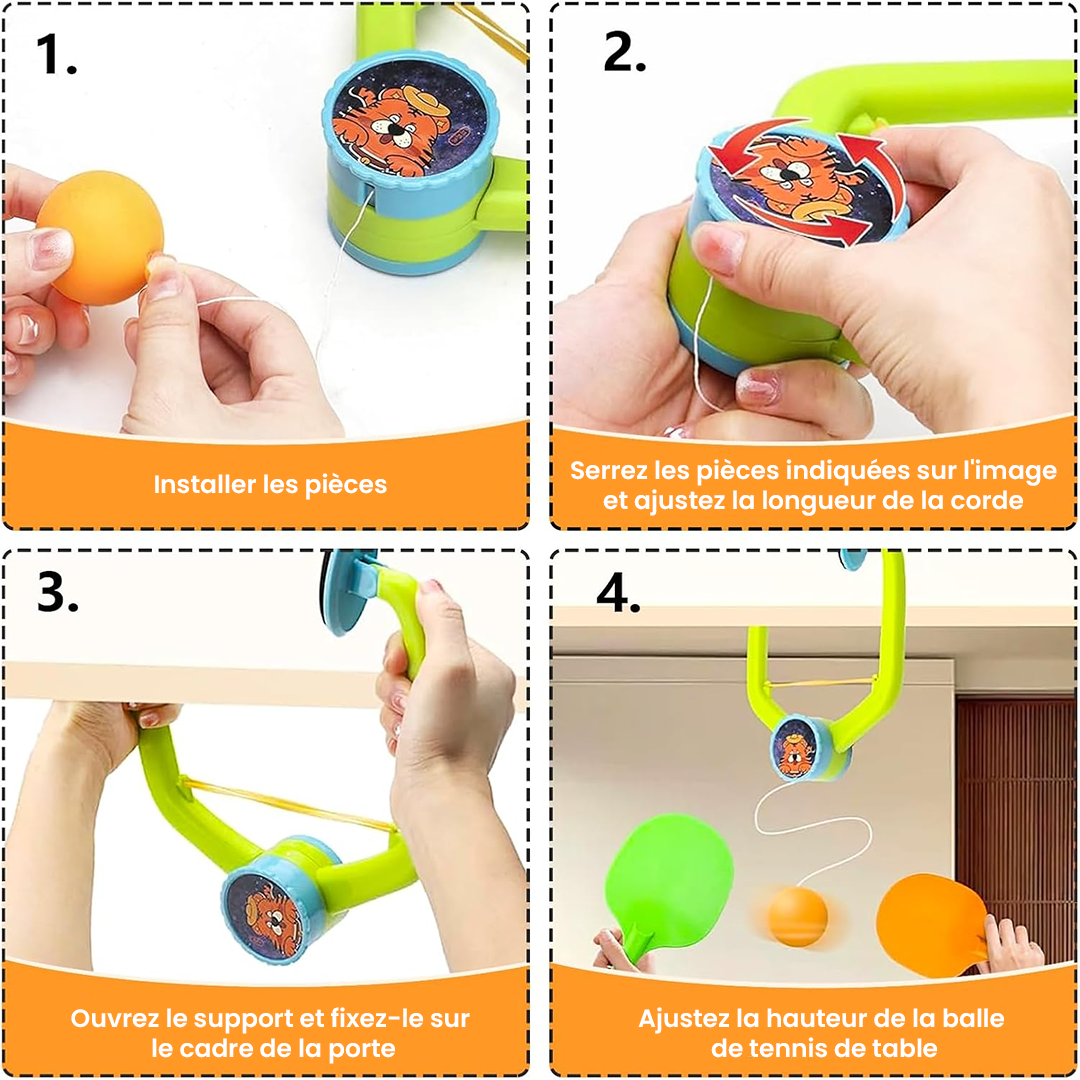 1.

Installer les pièces

2.

Serrez les pièces indiquées sur l'image et ajustez la longueur de la corde

3.

Ouvrez le support et fixez-le sur le cadre de la porte

4.

Ajustez la hauteur de la balle de tennis de table