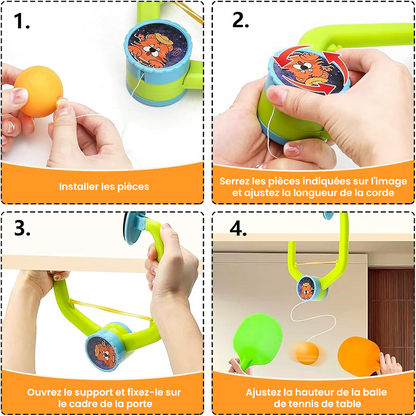 1.

Installer les pièces

2.

Serrez les pièces indiquées sur l'image et ajustez la longueur de la corde

3.

Ouvrez le support et fixez-le sur le cadre de la porte

4.

Ajustez la hauteur de la balle de tennis de table