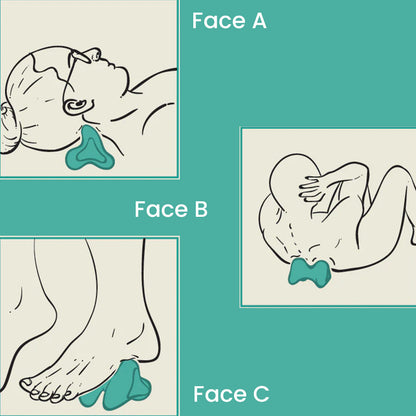 Face A

Face B

Face C